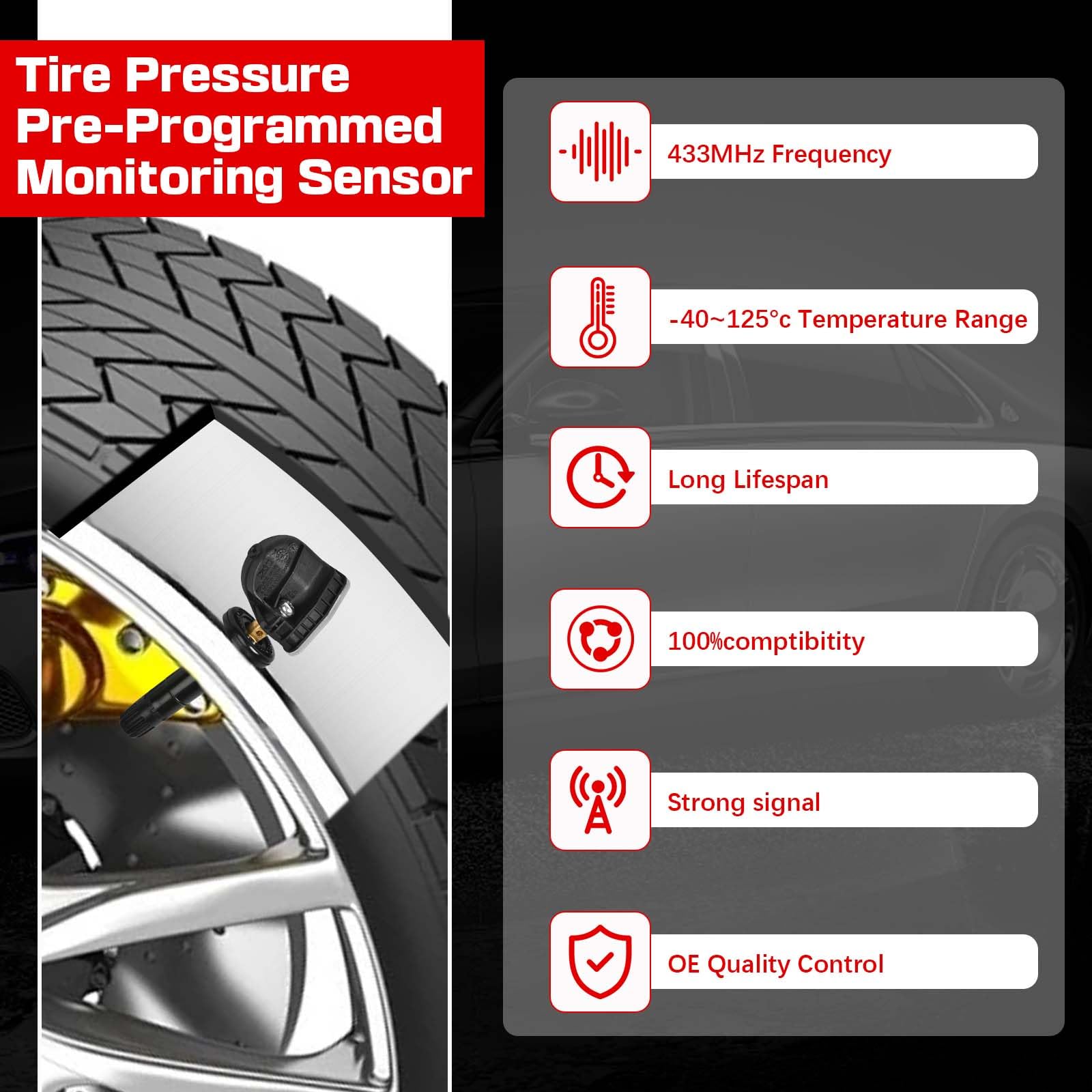 Tire Pressure Pre-Programmed Monitoring Sensor

433MHz Frequency

-40~125°c Temperature Range

Long Lifespan

100%comptibitity

Strong signal

OE Quality Control