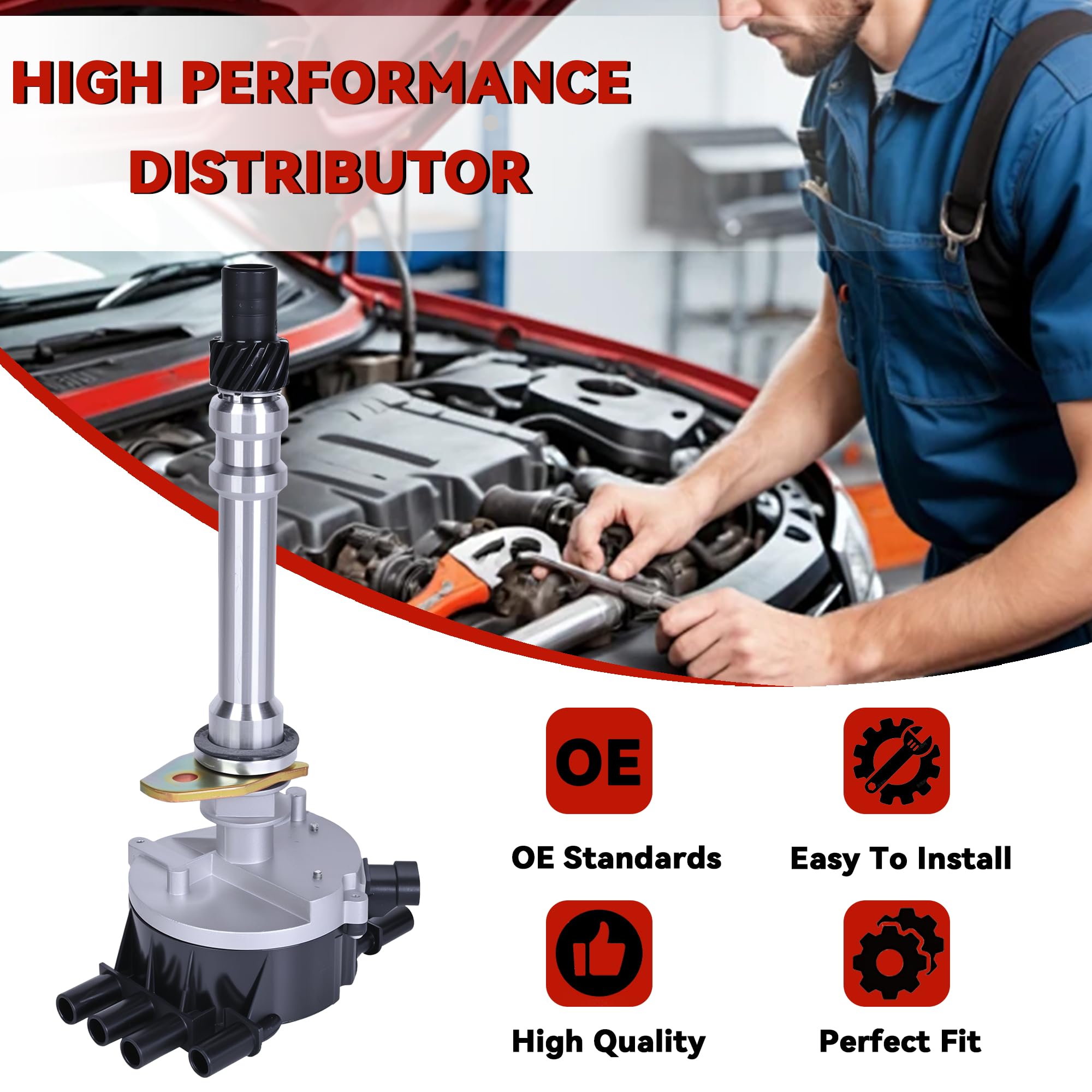 HIGH PERFORMANCE DISTRIBUTOR

OE

OE Standards

Easy To Install

High Quality

Perfect Fit