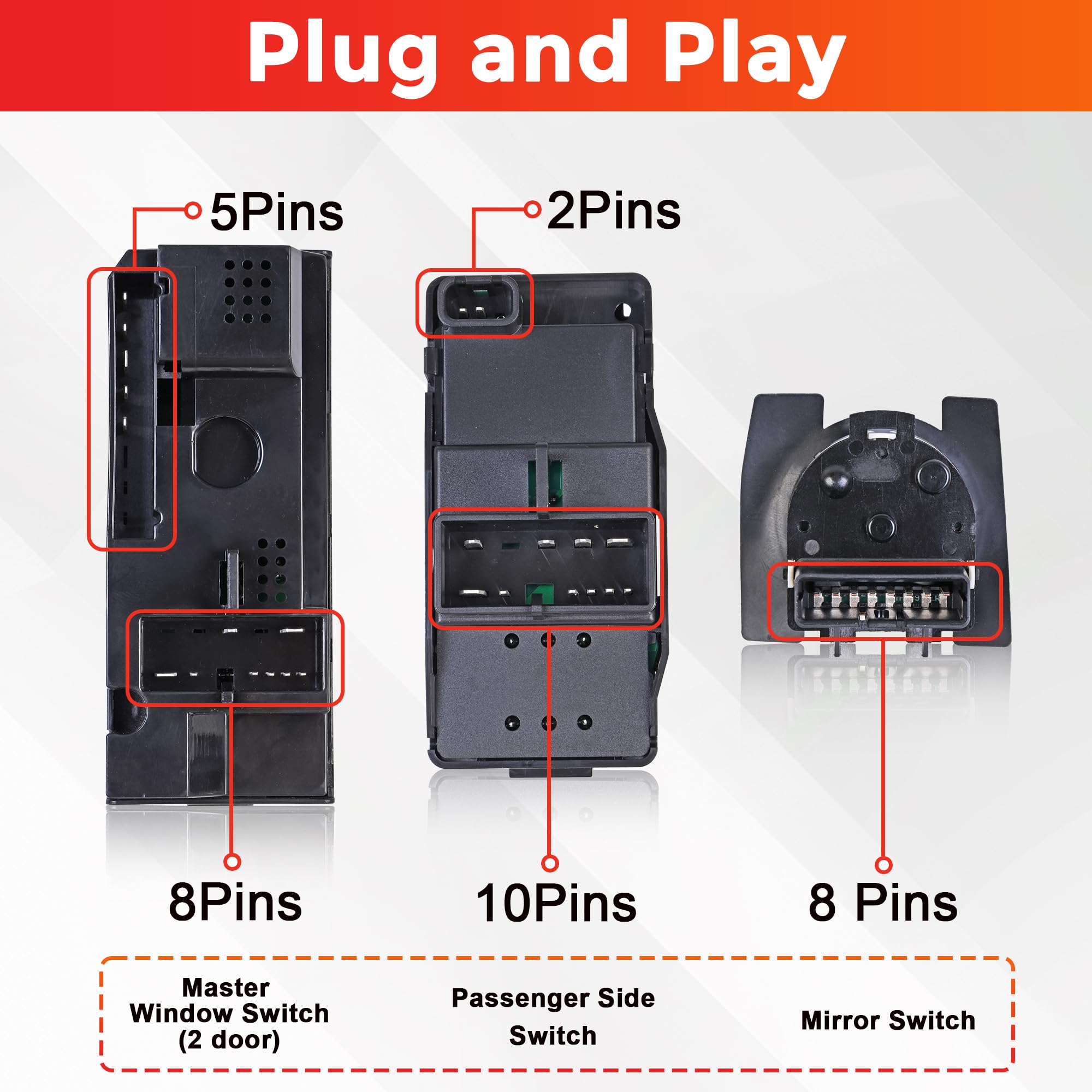 Plug and Play

5Pins

2Pins

8Pins

10Pins

8 Pins

Master Window Switch (2 door)

Passenger Side Switch

Mirror Switch