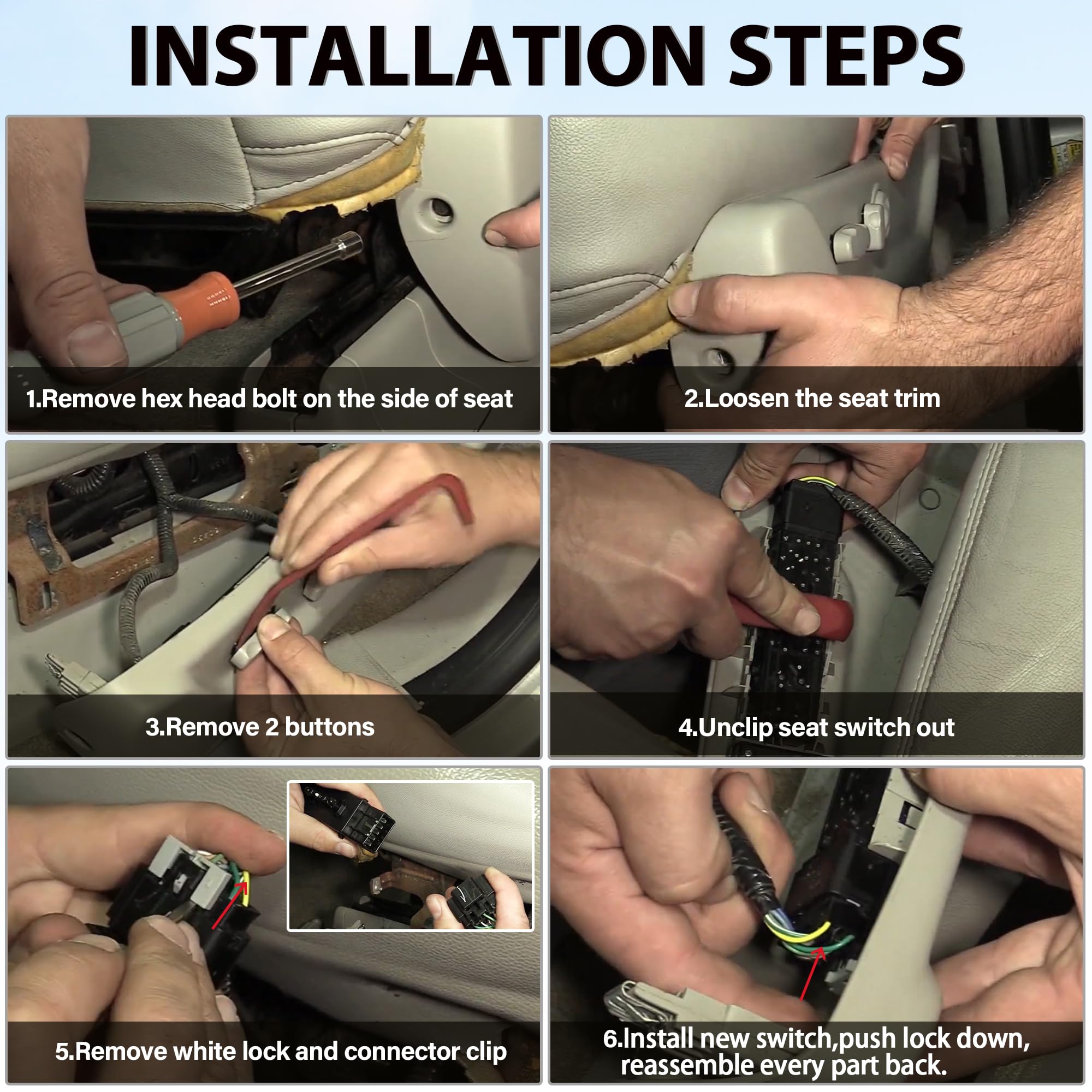 INSTALLATION STEPS

1.Remove hex head bolt on the side of seat

2.Loosen the seat trim

3.Remove 2 buttons

4.Unclip seat switch out

5.Remove white lock and connector clip

6.Install new switch,push lock down, reassemble every part back.