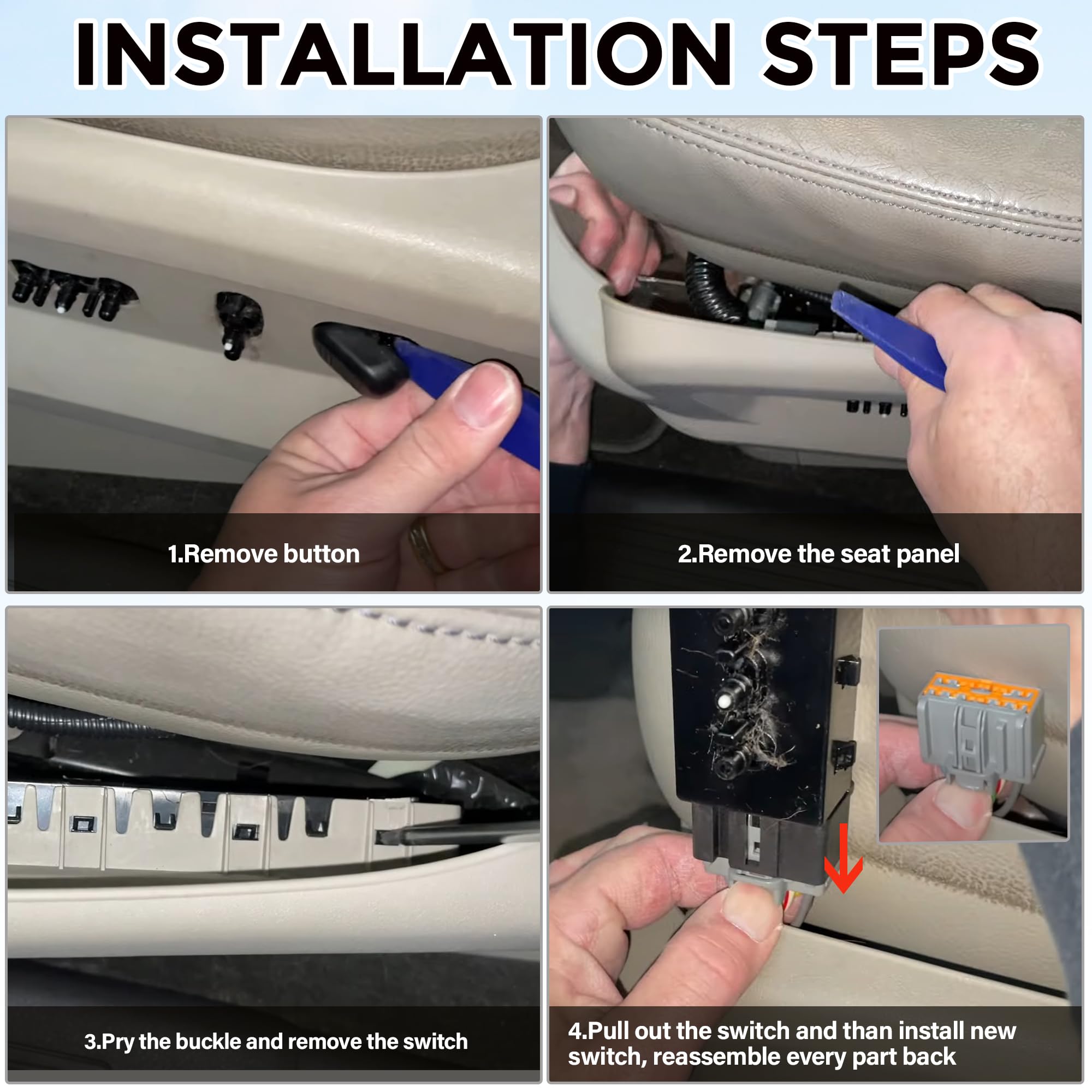 INSTALLATION STEPS

1.Remove button

2.Remove the seat panel

3.Pry the buckle and remove the switch

4.Pull out the switch and than install new switch, reassemble every part back