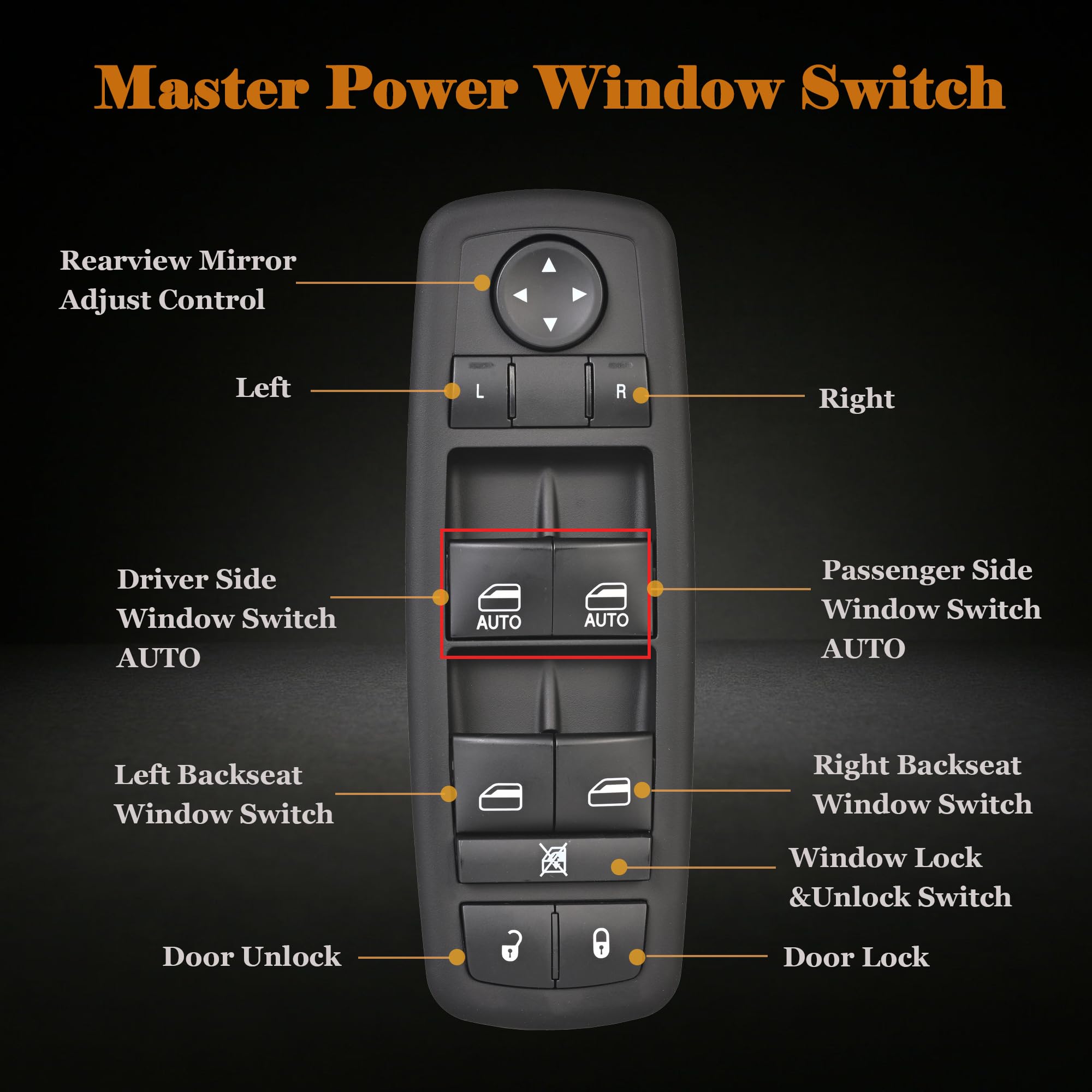 Master Power Window Switch

Rearview Mirror Adjust Control

Left

L

R

Right

Driver Side Window Switch AUTO

AUTO

AUTO

Passenger Side Window Switch AUTO

Left Backseat Window Switch

Right Backseat Window Switch

Window Lock &Unlock Switch

Door Unlock

Door Lock