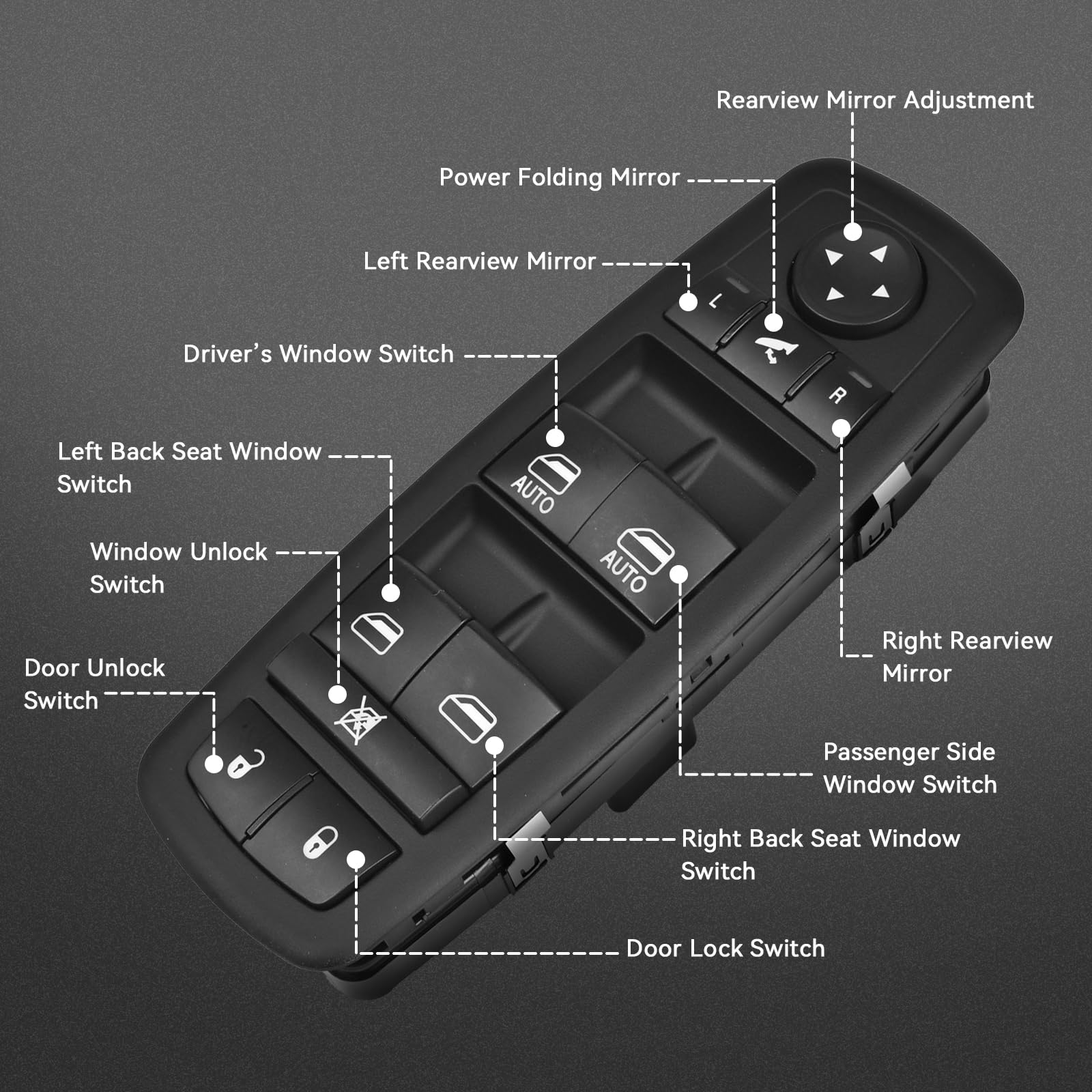 Rearview Mirror Adjustment

Power Folding Mirror

Left Rearview Mirror

Driver's Window Switch

Left Back Seat Window Switch

Window Unlock Switch

Door Unlock Switch

L

R

AUTO

AUTO

Right Rearview Mirror

Passenger Side Window Switch

Right Back Seat Window Switch

Door Lock Switch