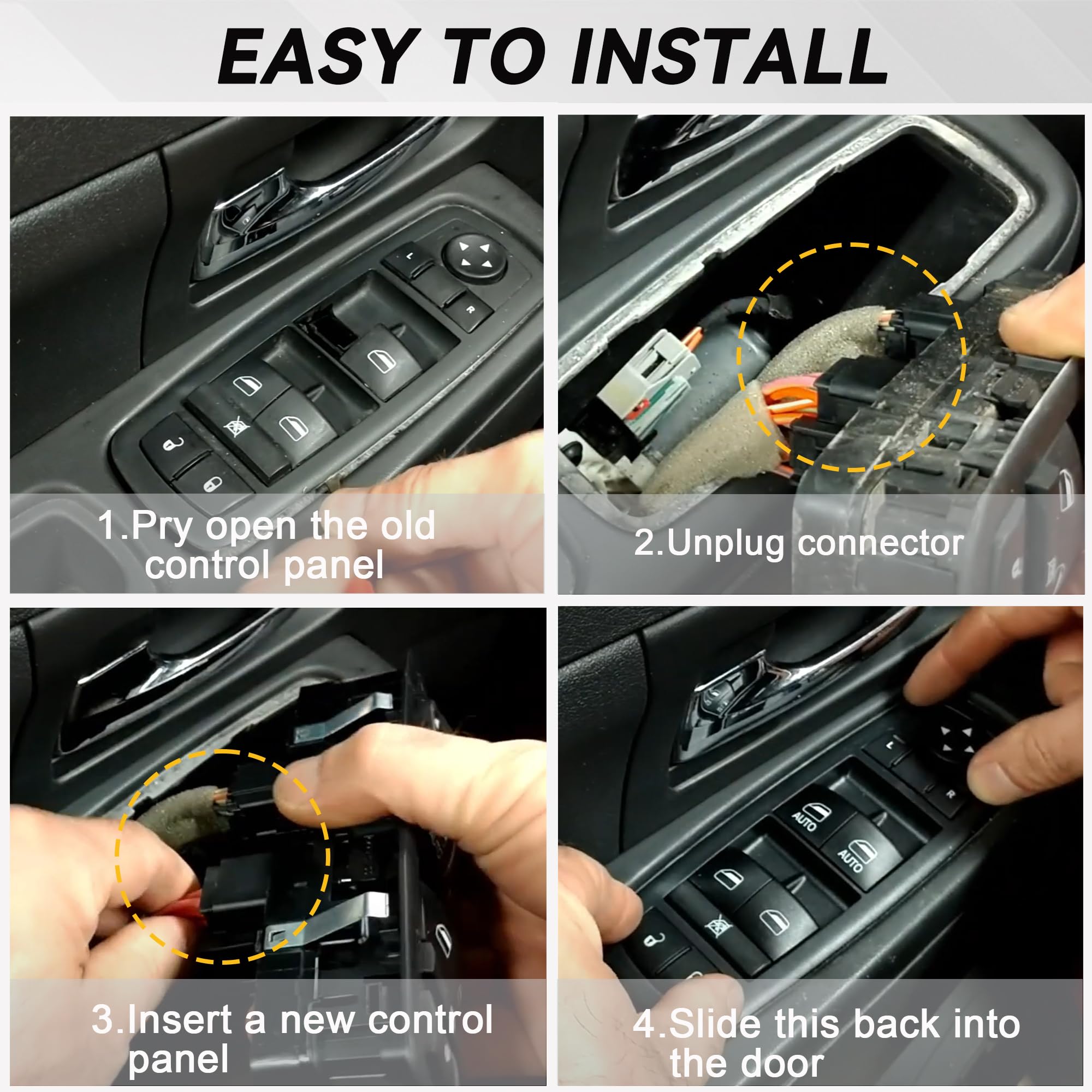 EASY TO INSTALL

L

R

1.Pry open the old control panel

2.Unplug connector

3.Insert a new control panel

L

R

AUTO

AUTO

4.Slide this back into the door