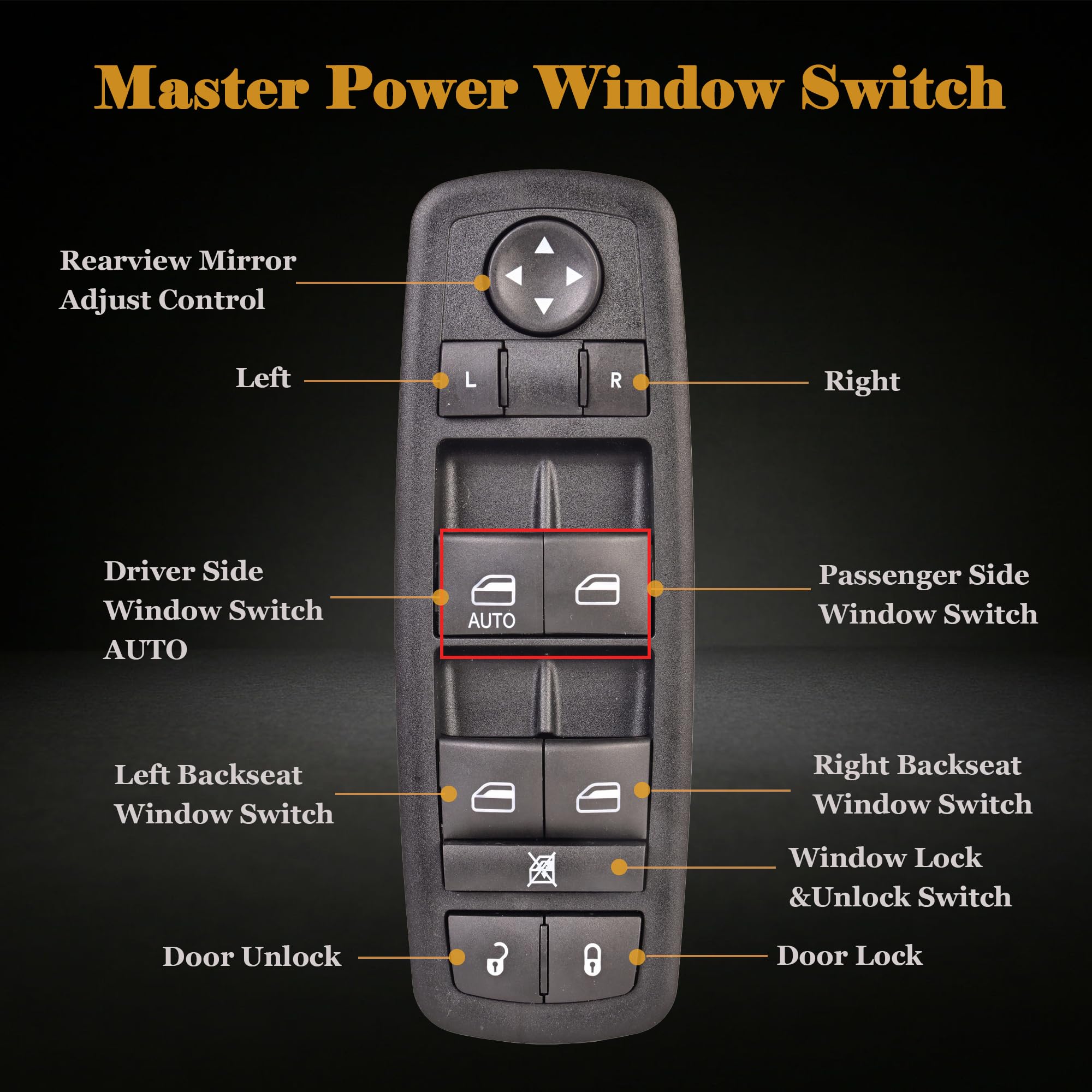 Master Power Window Switch

Rearview Mirror Adjust Control

Left

L

R

Right

Driver Side Window Switch AUTO

AUTO

Passenger Side Window Switch

Left Backseat Window Switch

Right Backseat Window Switch

Window Lock &Unlock Switch

Door Unlock

Door Lock