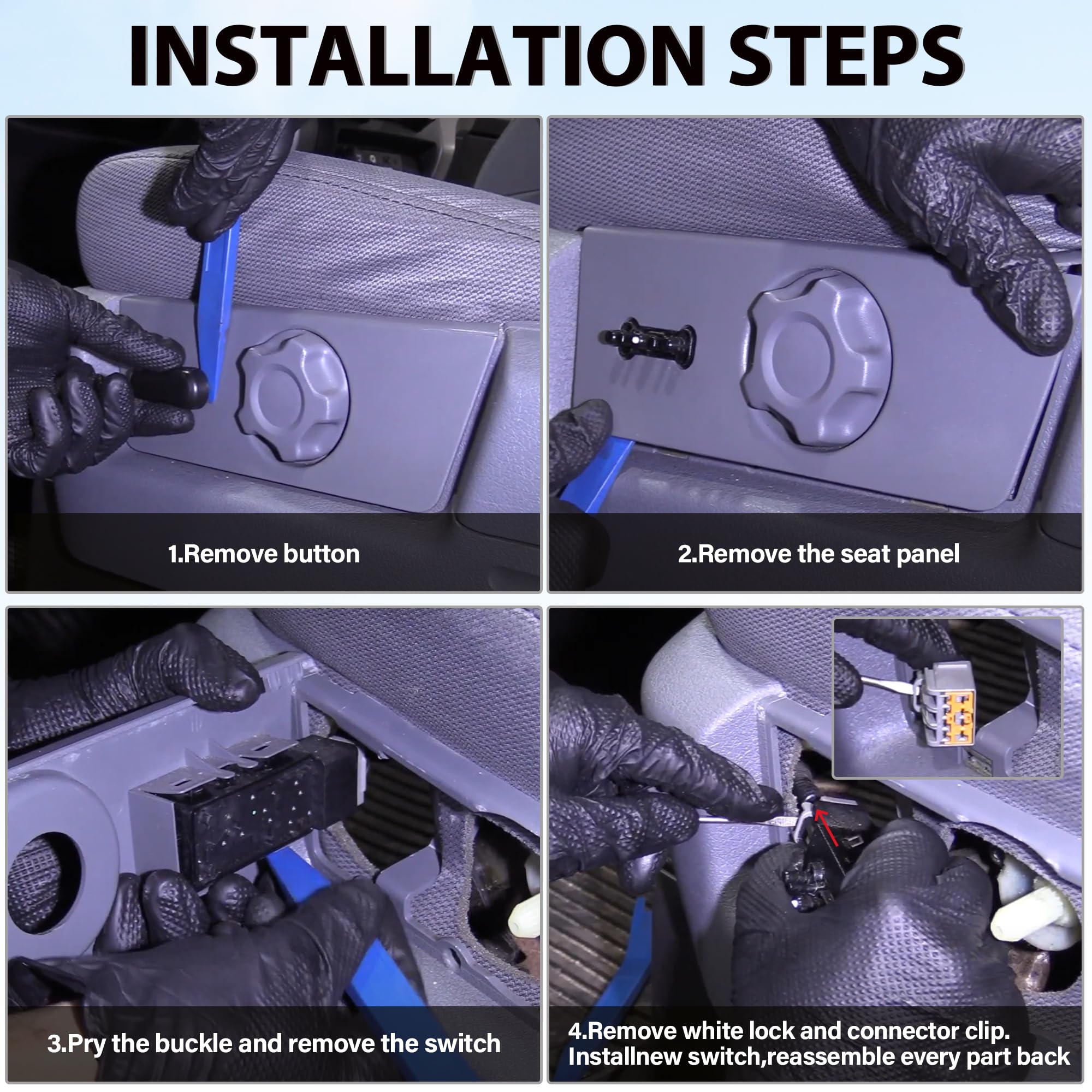 INSTALLATION STEPS

1.Remove button

2.Remove the seat panel

3.Pry the buckle and remove the switch

4.Remove white lock and connector clip. Installnew switch,reassemble every part back